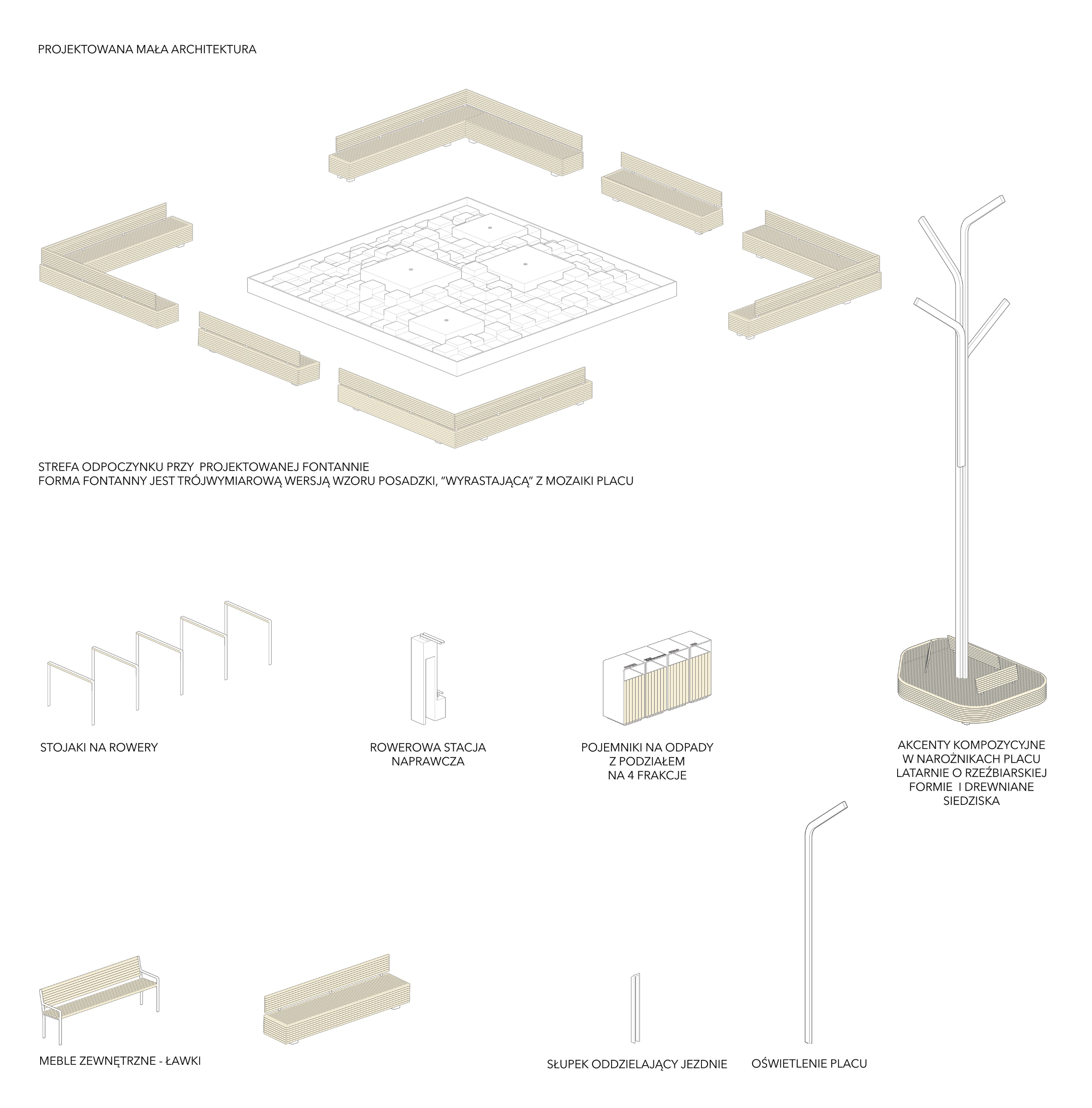 PROJEKTOWANA MAŁA ARCHITEKTURA

STREFA ODPOCZYNKU PRZY PROJEKTOWANEJ FONTANNIE
FORMA FONTANNY JEST TRÓJWYMIAROWĄ WERSJĄ WZORU POSADZKI, "WYRASTAJĄCĄ" Z MOZAIKI PLACU

STOJAKI NA ROWERY

ROWEROWA STACJA NAPRAWCZA

POJEMNIKI NA ODPADY Z PODZIAŁEM NA 4 FRAKCJE

AKCENTY KOMPOZYCYJNE W NAROŻNIKACH PLACU LATARNIE O RZEŹBIARSKIEJ FORMIE I DREWNIANE SIEDZISKA

MEBLE ZEWNĘTRZNE - ŁAWKI

SŁUPEK ODDZIELAJĄCY JEZDNIE

OŚWIETLENIE PLACU